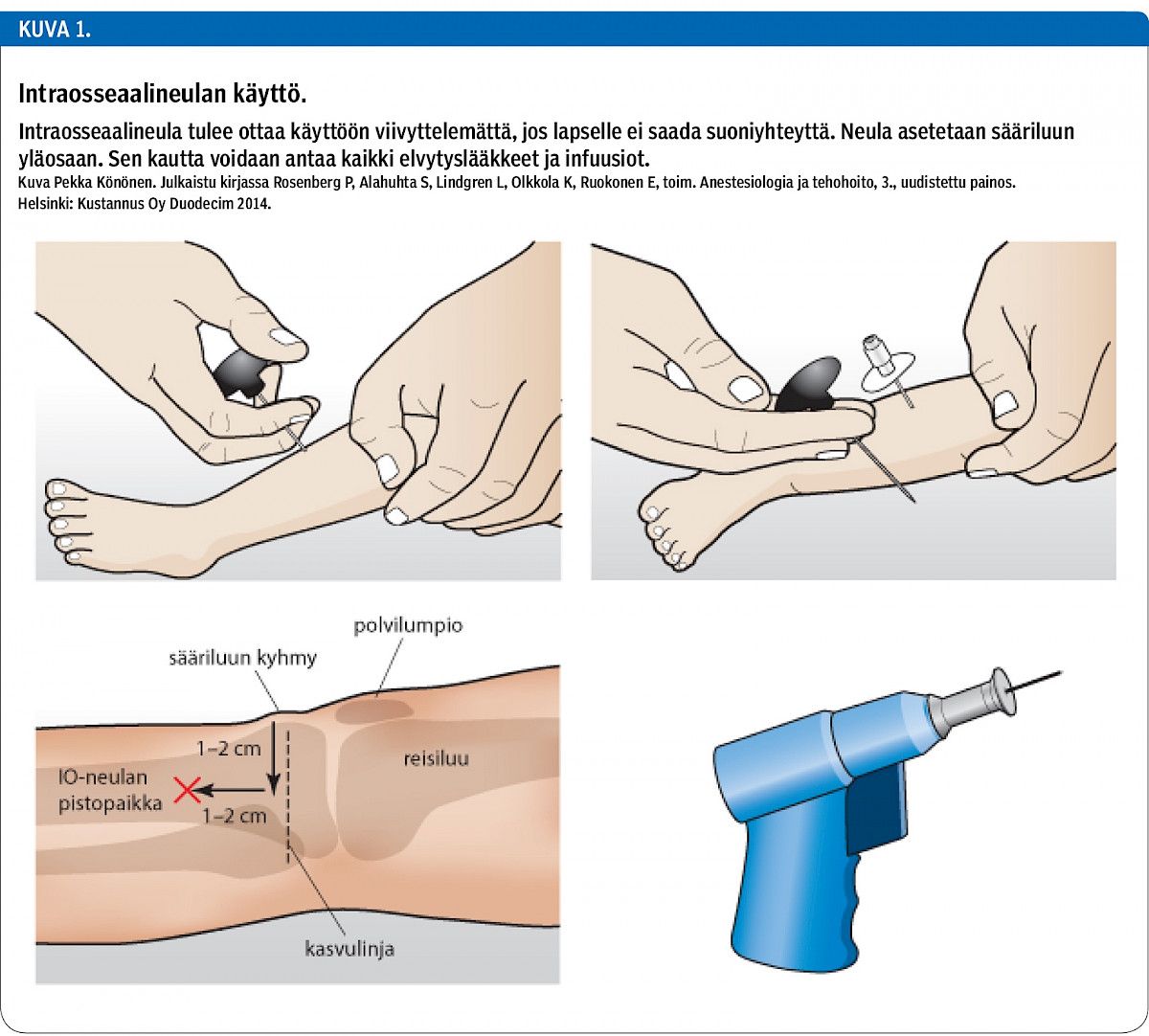 KUVA 1.

Intraosseaalineulan käyttö.

Intraosseaalineula tulee ottaa käyttöön viivyttelemättä, jos lapselle ei saada suoniyhteyttä. Neula asetetaan sääriluun yläosaan. Sen kautta voidaan antaa kaikki elvytyslääkkeet ja infuusiot.

Kuva Pekka Könönen. Julkaistu kirjassa Rosenberg P, Alahuhta S, Lindgren L, Olkkola K, Ruokonen E, toim. Anestesiologia ja tehohoito, 3., uudistettu painos. Helsinki: Kustannus Oy Duodecim 2014.

polvilumpio

sääriluun kyhmy

1–2 cm

reisiluu

IO-neulan pistopaikka

1–2 cm

kasvulinja